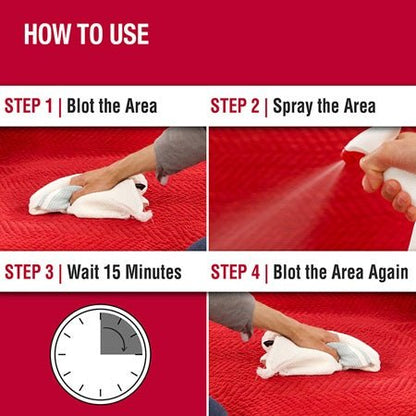 HOW TO USE

STEP 1 | Blot the Area

STEP 2 | Spray the Area

STEP 3 | Wait 15 Minutes

STEP 4 | Blot the Area Again